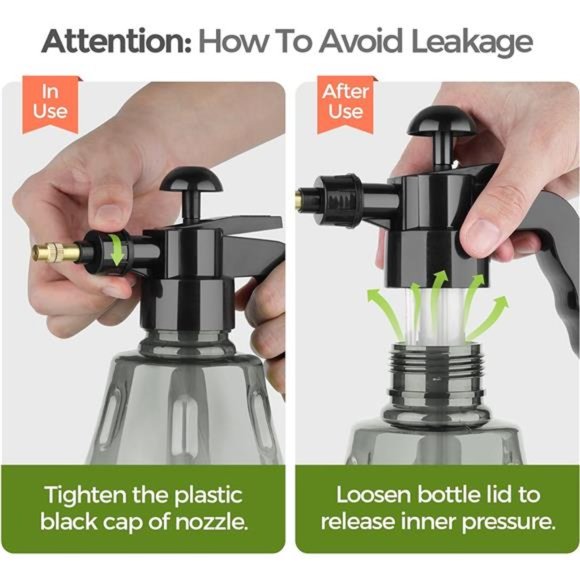 Attention: How To Avoid Leakage

In Use

Tighten the plastic black cap of nozzle.

After Use

Loosen bottle lid to release inner pressure.